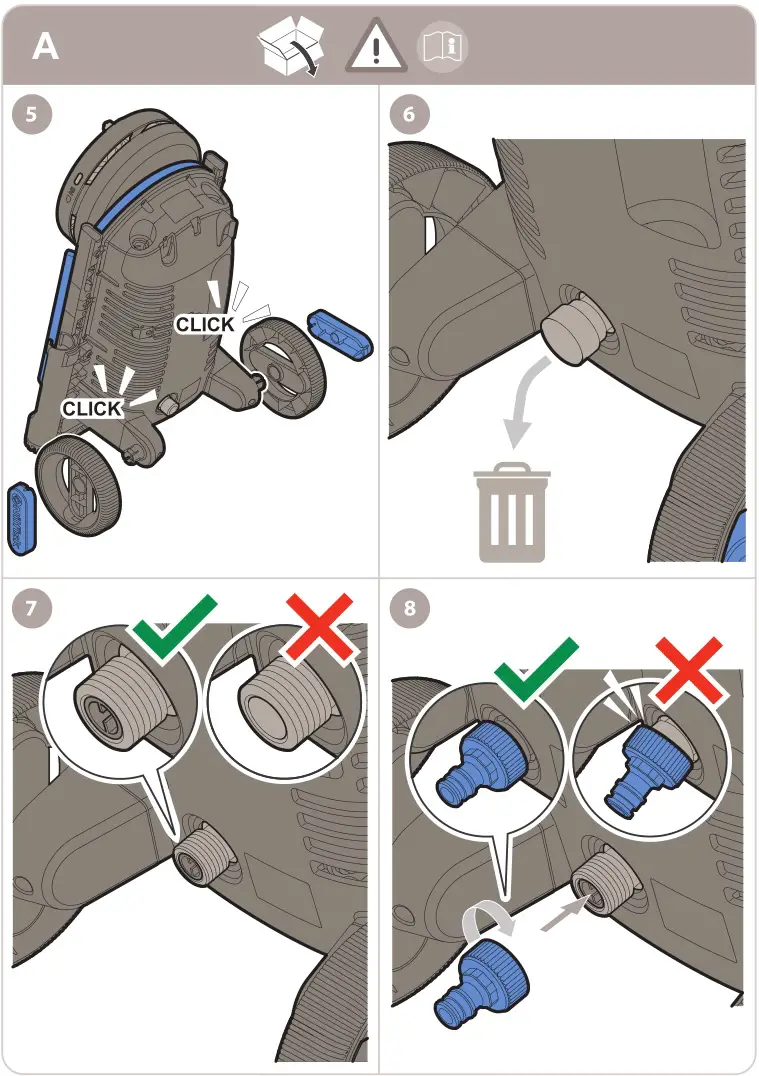 A

5

CLICK

CLICK

6

7

8