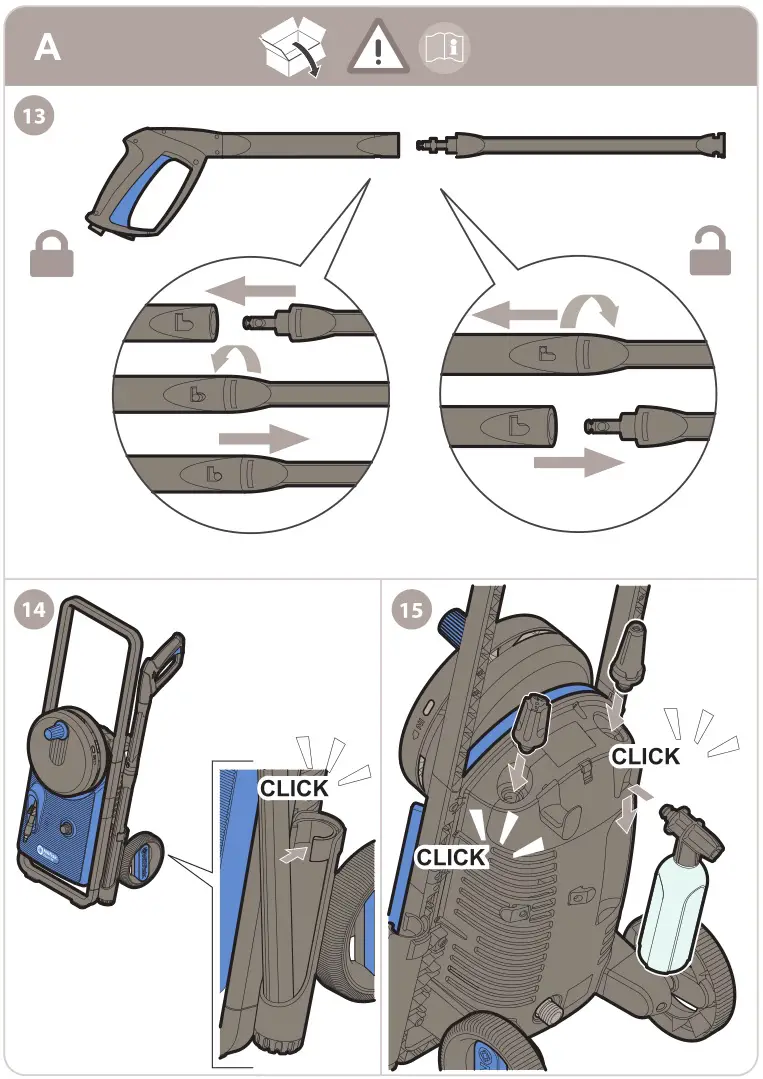 A

13

14

CLICK

15

CLICK

CLICK