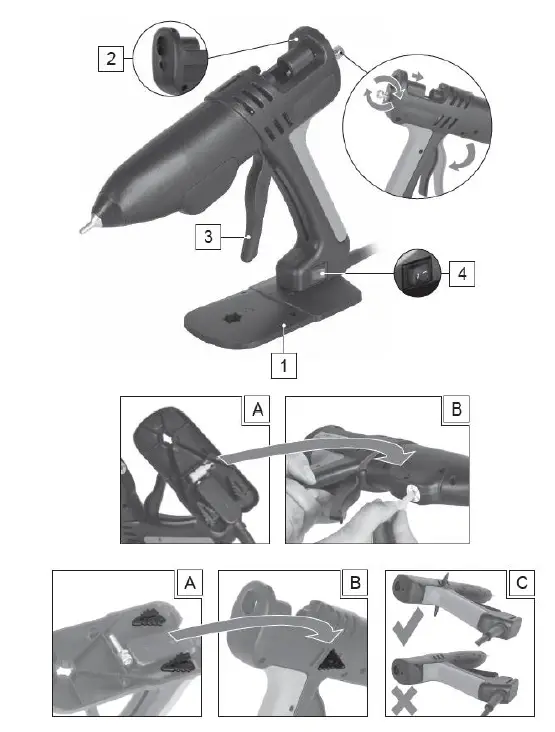 2
3
4
1
A
B
A
B
C