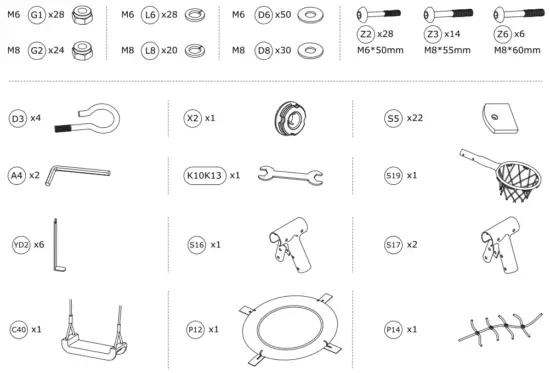 M6 G1 x28

M8 G2 x24

M6 L6 x28

M8 L8 x20

M6 D6 x50

M8 D8 x30

Z2 x28
M6*50mm

Z3 x14
M8*55mm

Z6 x6
M8*60mm

D3 x4

X2 x1

S5 x22

A4 x2

K10K13 x1

S19 x1

YD2 x6

S16 x1

S17 x2

C40 x1

P12 x1

P14 x1