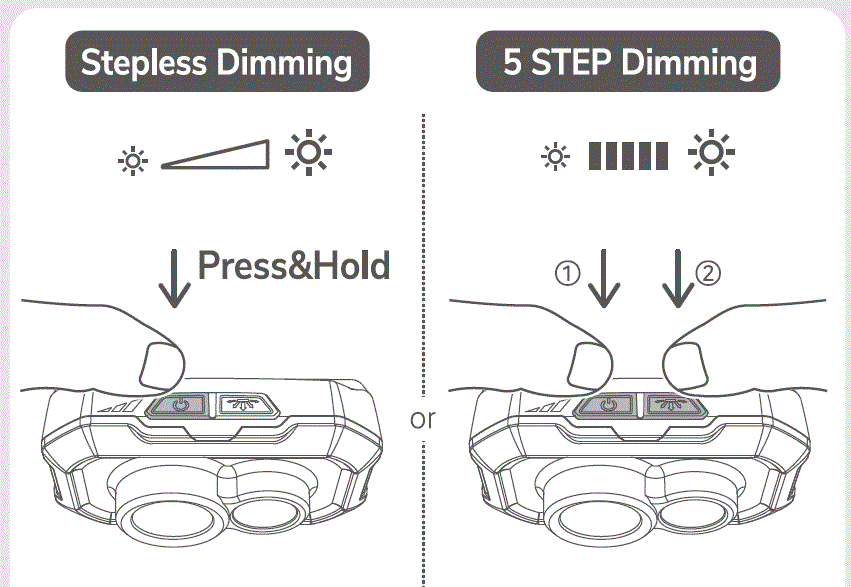 Stepless Dimming

Press&Hold

or

5 STEP Dimming

①

②