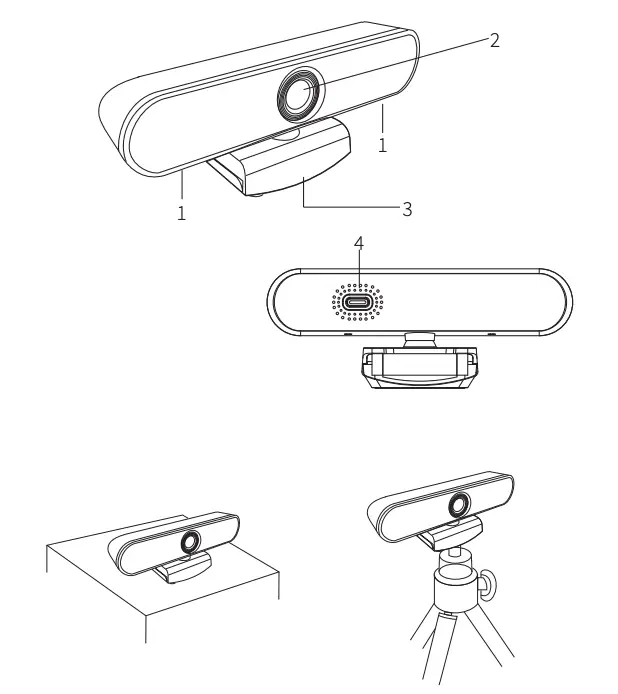 2
1
1
3
4