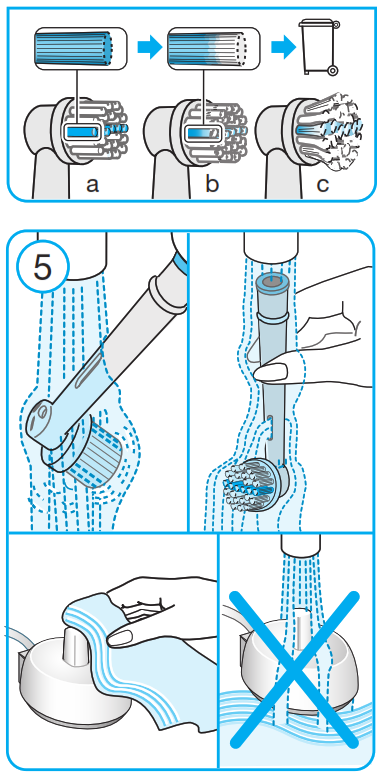 a
b
c

5