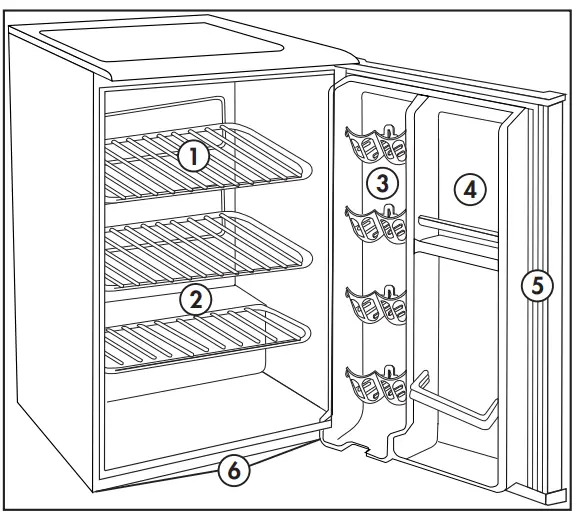 1
2
3
4
5
6