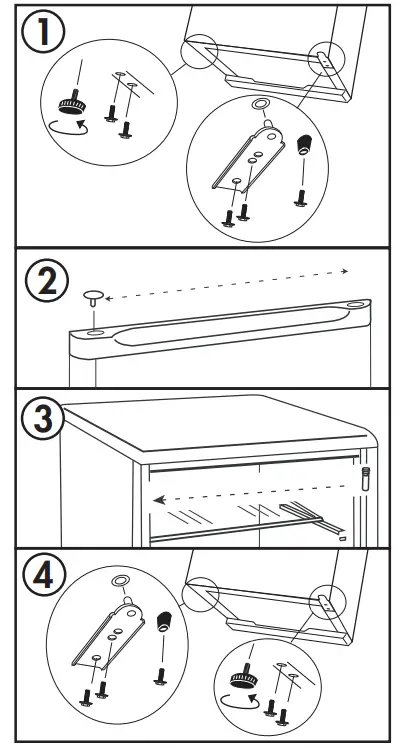 1

2

3

4