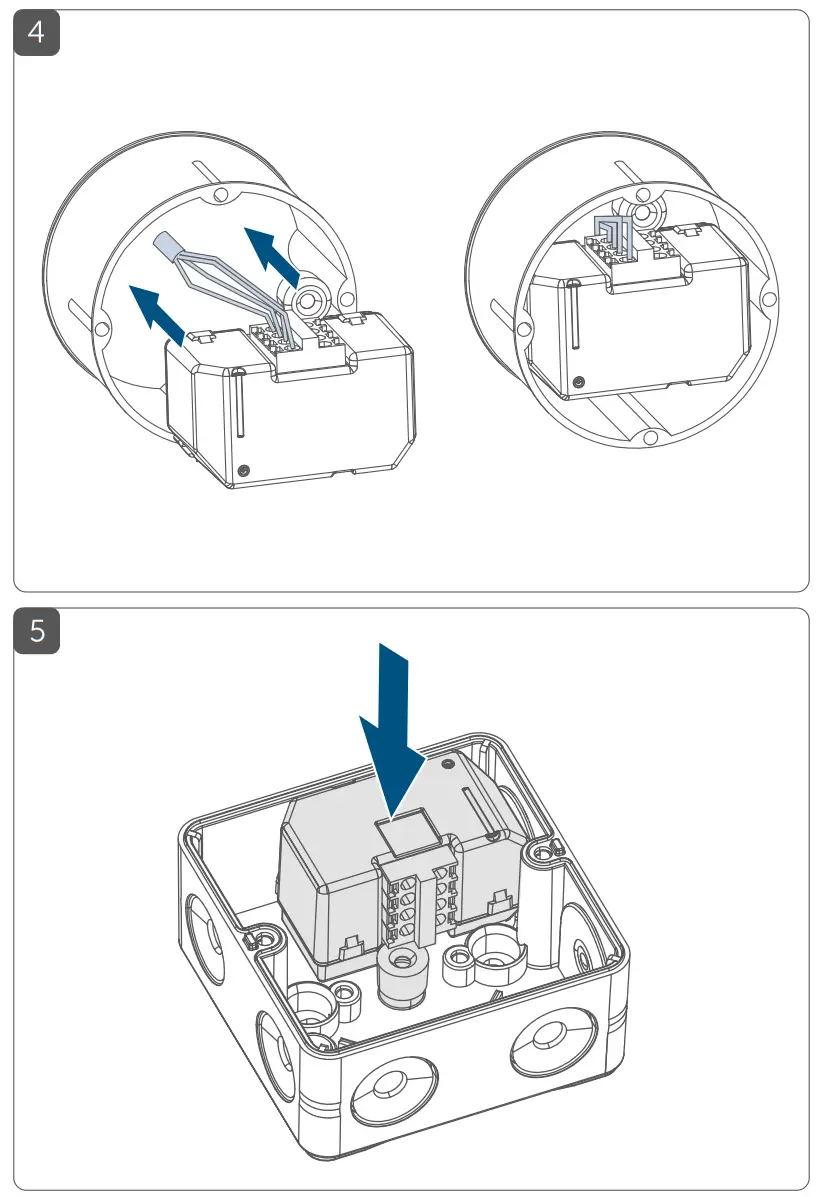 4

5