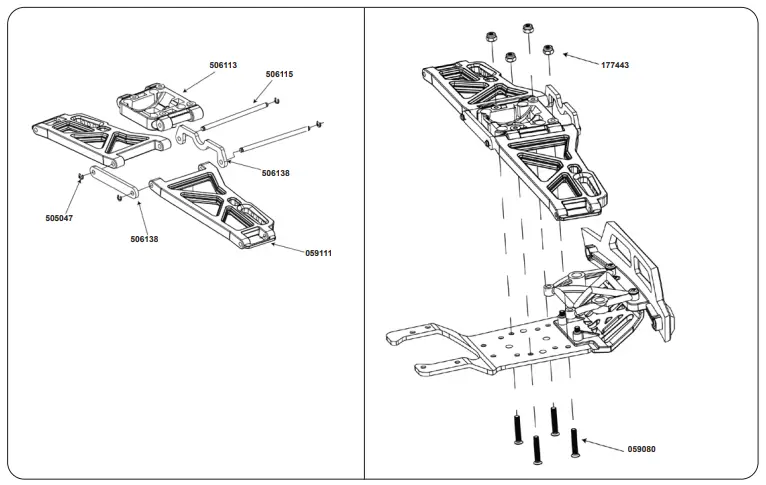 506113
506115
506138
505047
506138
059111

177443
059080