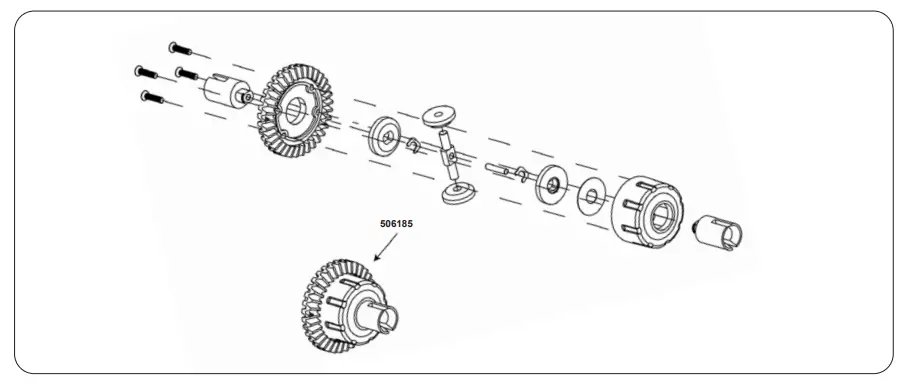 506185