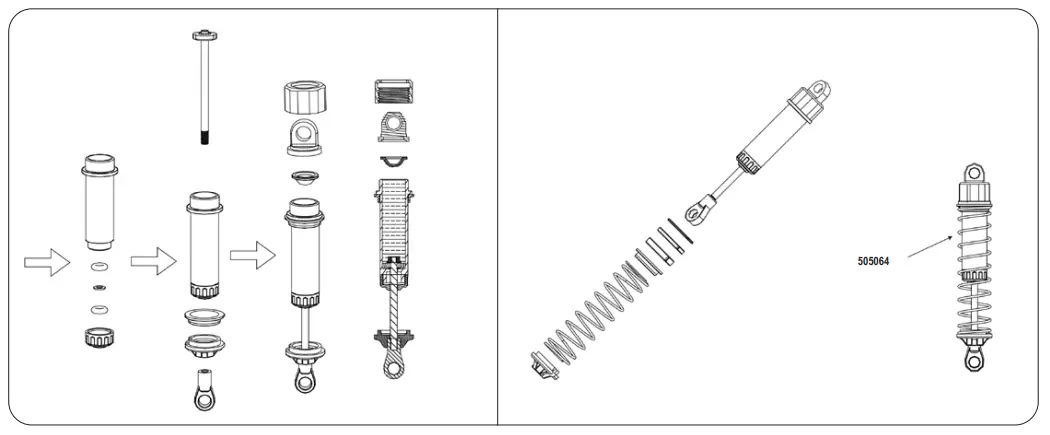 505064