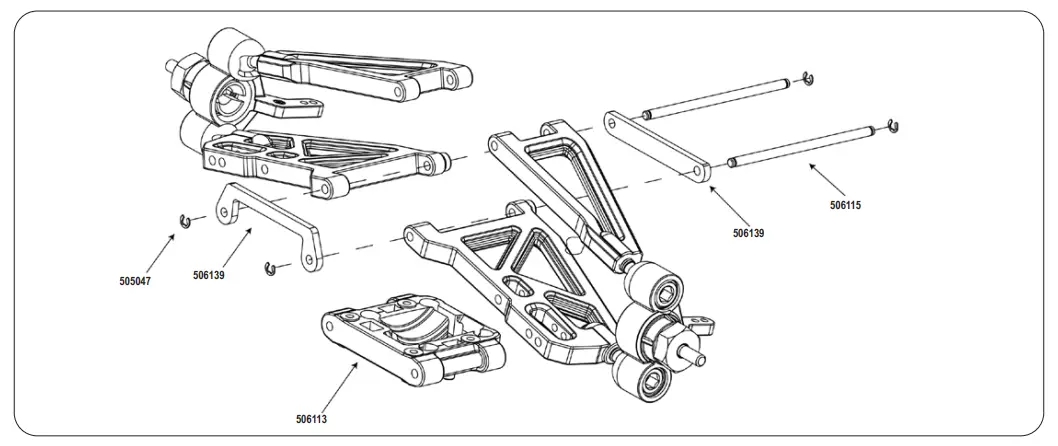 505047
506139
506113
506139
506115