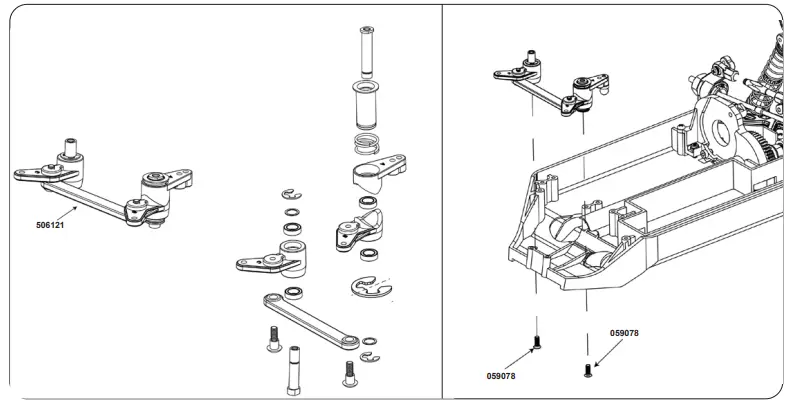 506121

059078

059078