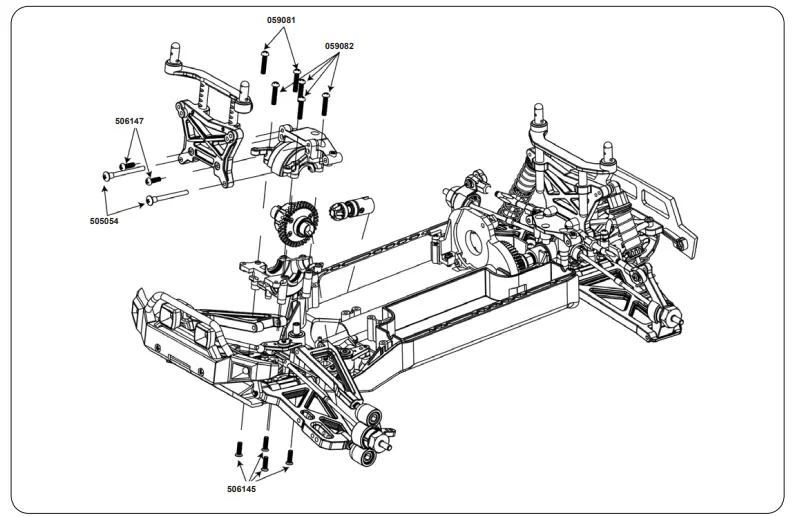 059081
059082
506147
505054
506145