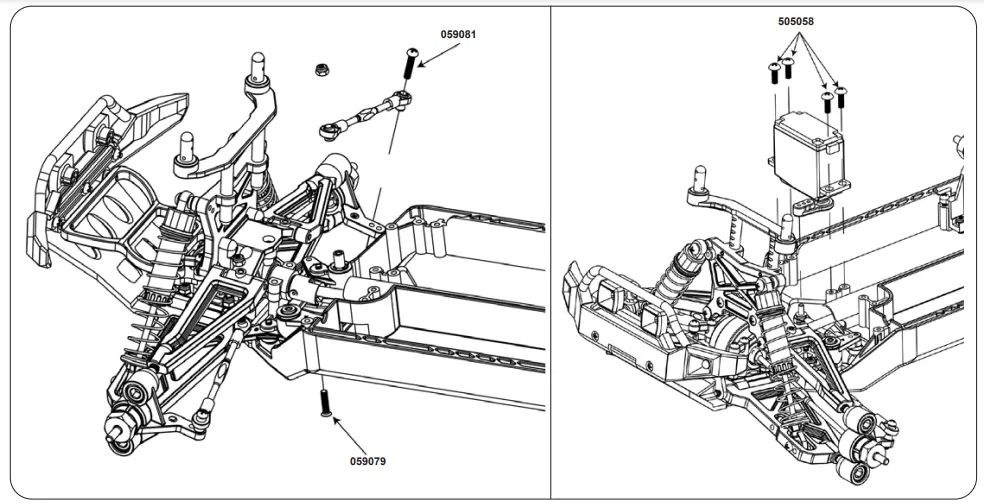 059081

059079

505058