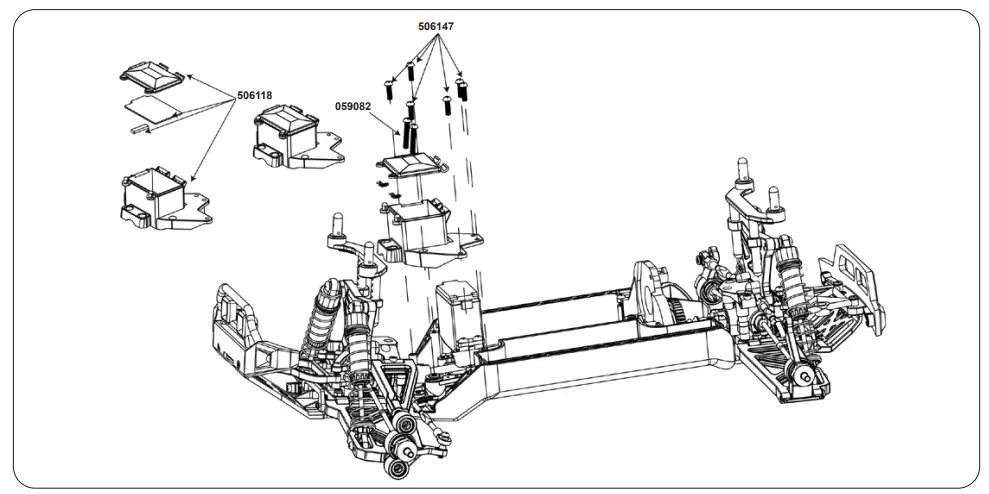 506147

506118

059082