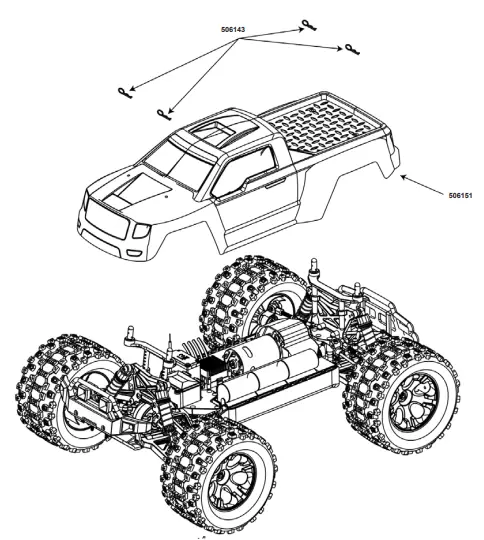 506143

506151