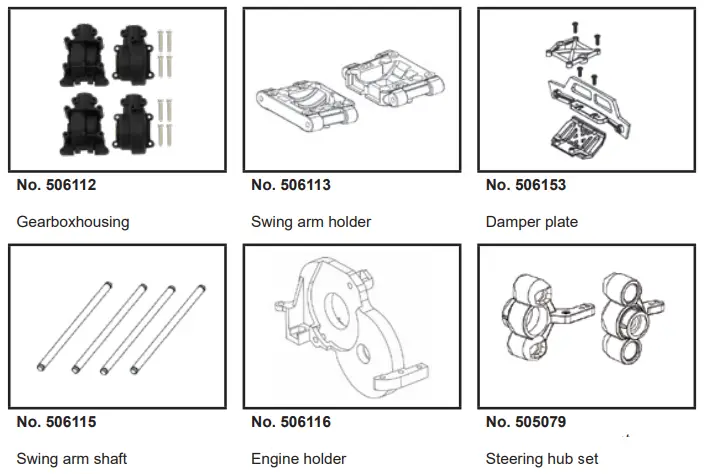 No. 506112

Gearboxhousing

No. 506113

Swing arm holder

No. 506153

Damper plate

No. 506115

Swing arm shaft

No. 506116

Engine holder

No. 505079

Steering hub set