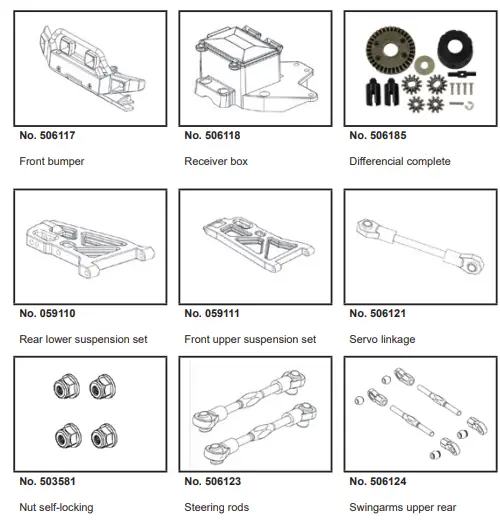 No. 506117

Front bumper

No. 506118

Receiver box

No. 506185

Differencial complete

No. 059110

Rear lower suspension set

No. 059111

Front upper suspension set

No. 506121

Servo linkage

No. 503581

Nut self-locking

No. 506123

Steering rods

No. 506124

Swingarms upper rear