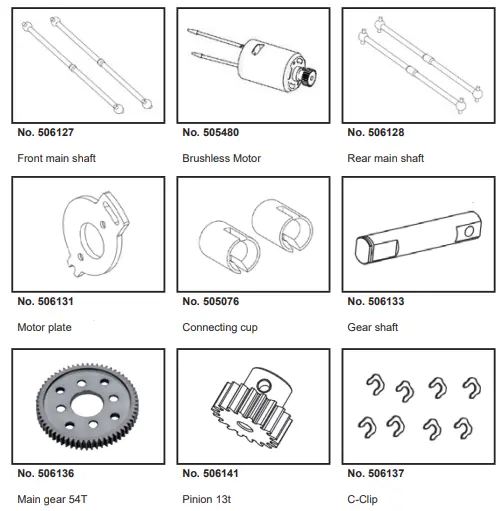 No. 506127

Front main shaft

No. 505480

Brushless Motor

No. 506128

Rear main shaft

No. 506131

Motor plate

No. 505076

Connecting cup

No. 506133

Gear shaft

No. 506136

Main gear 54T

No. 506141

Pinion 13t

No. 506137

C-Clip