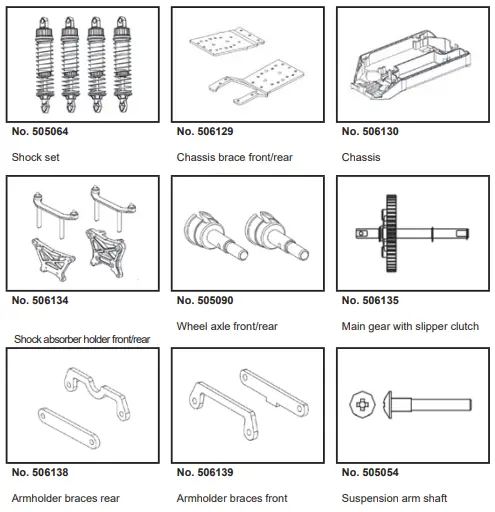 No. 505064

Shock set

No. 506129

Chassis brace front/rear

No. 506130

Chassis

No. 506134

Shock absorber holder front/rear

No. 505090

Wheel axle front/rear

No. 506135

Main gear with slipper clutch

No. 506138

Armholder braces rear

No. 506139

Armholder braces front

No. 505054

Suspension arm shaft