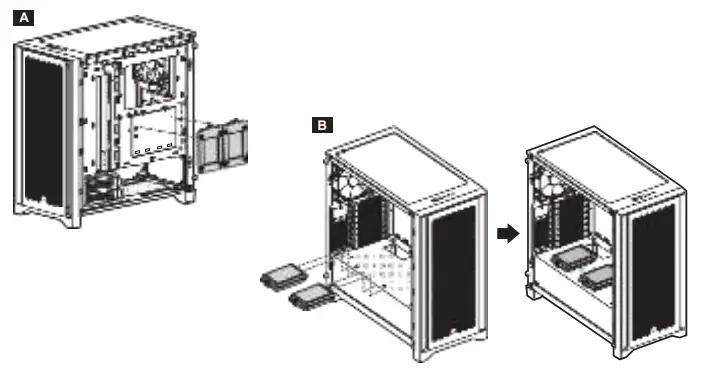 A

B