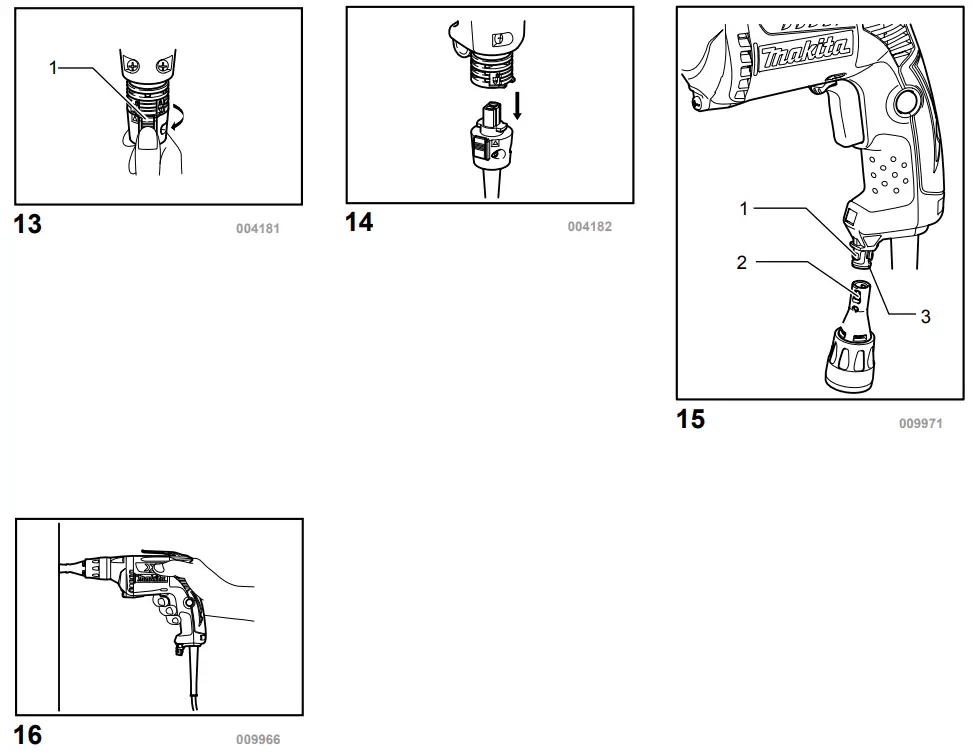 1

13

004181

14

004182

makita

1

2

3

15

009971

16

009966