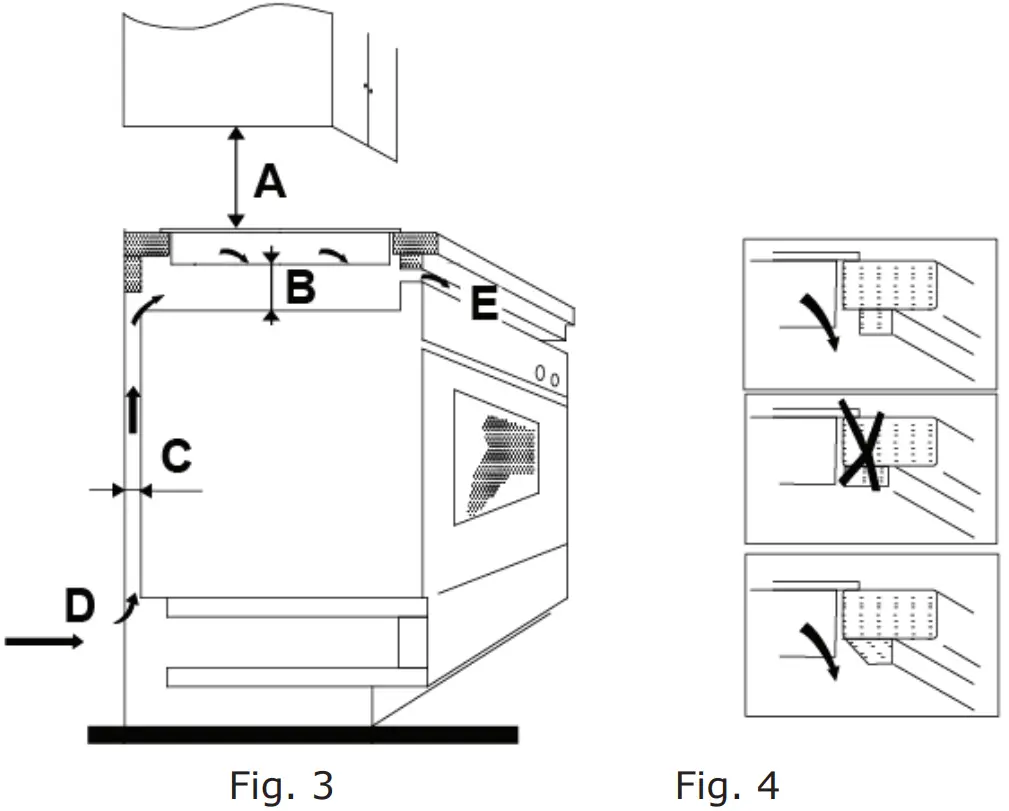 A
B
E
C
D

Fig. 3

Fig. 4