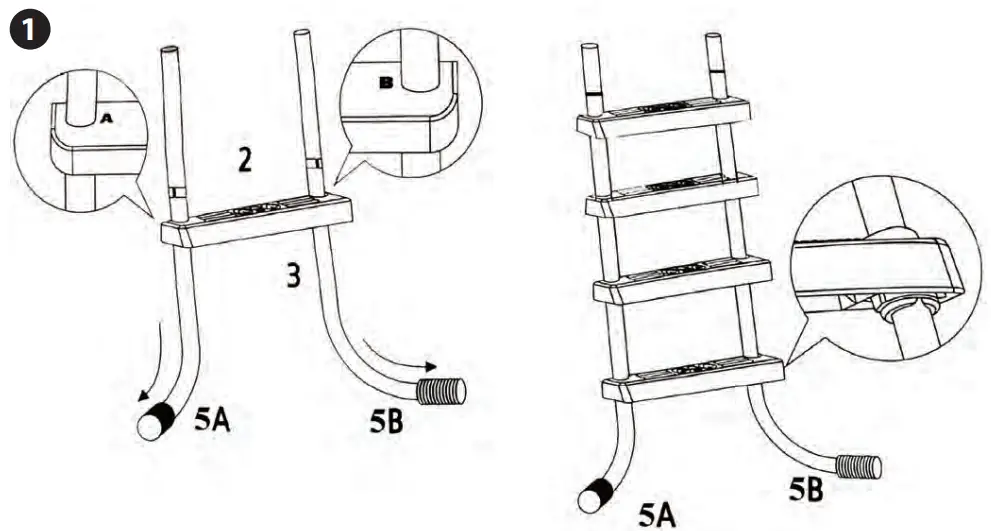 1

A

B

2

3

5A

5B

5A

5B