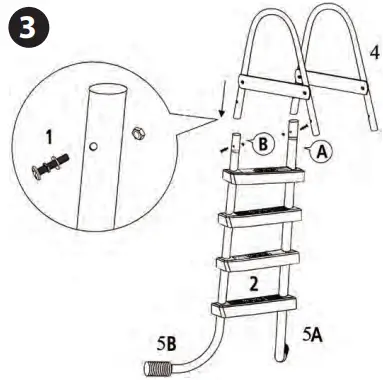 3

4

1

B

A

2

5B

5A