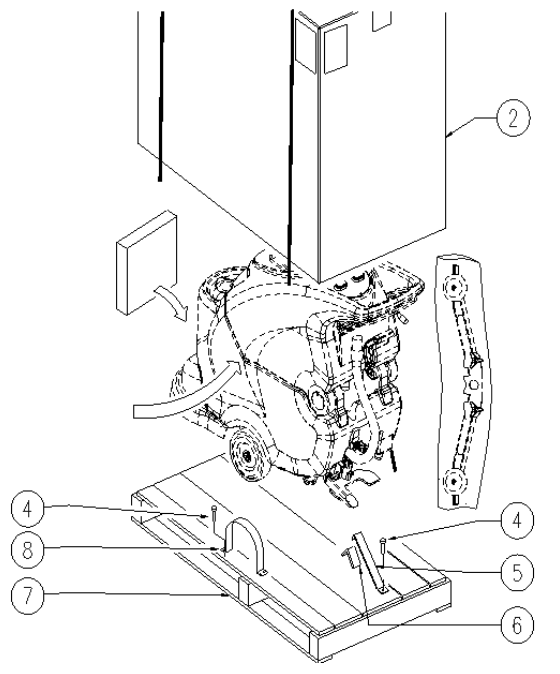 2
4
8
7
4
5
6