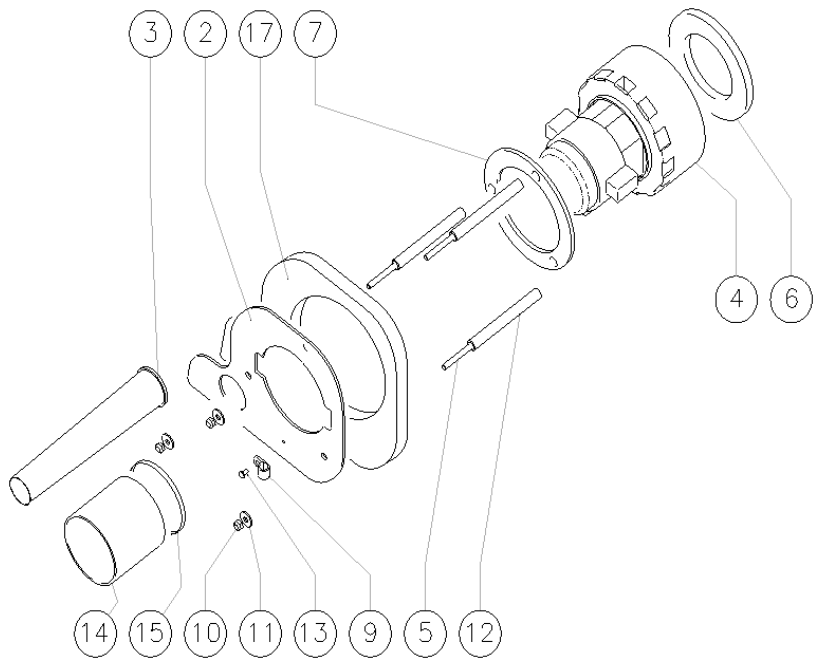 3
2
17
7
4
6
14
15
10
11
13
9
5
12