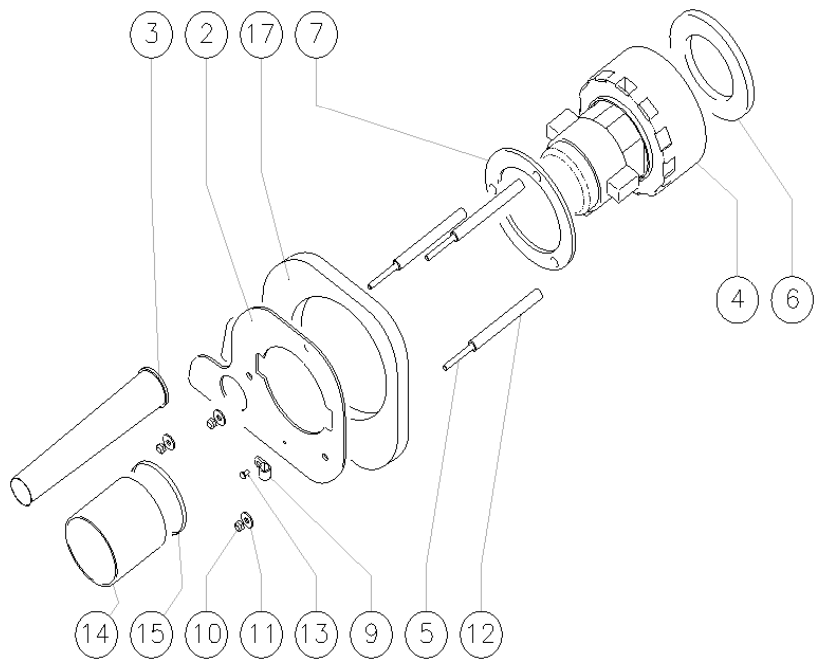 3 2 17 7

4 6

14 15 10 11 13 9 5 12