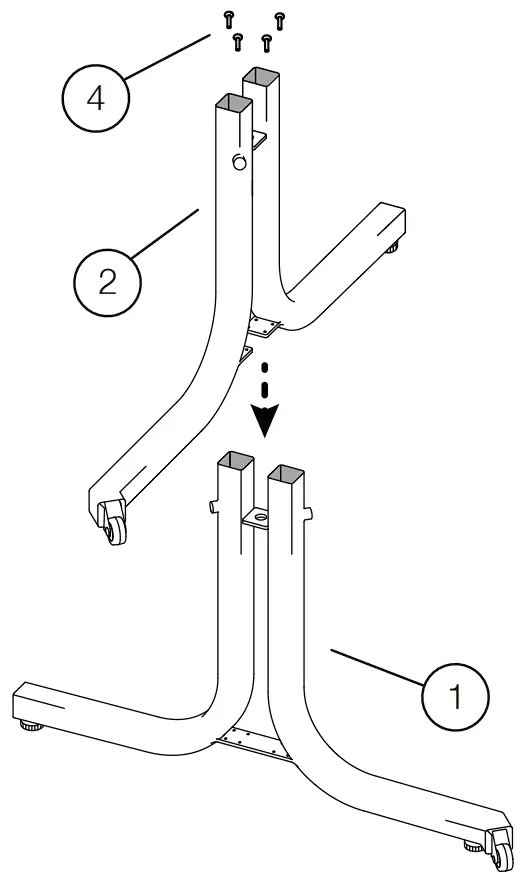 4

2

1