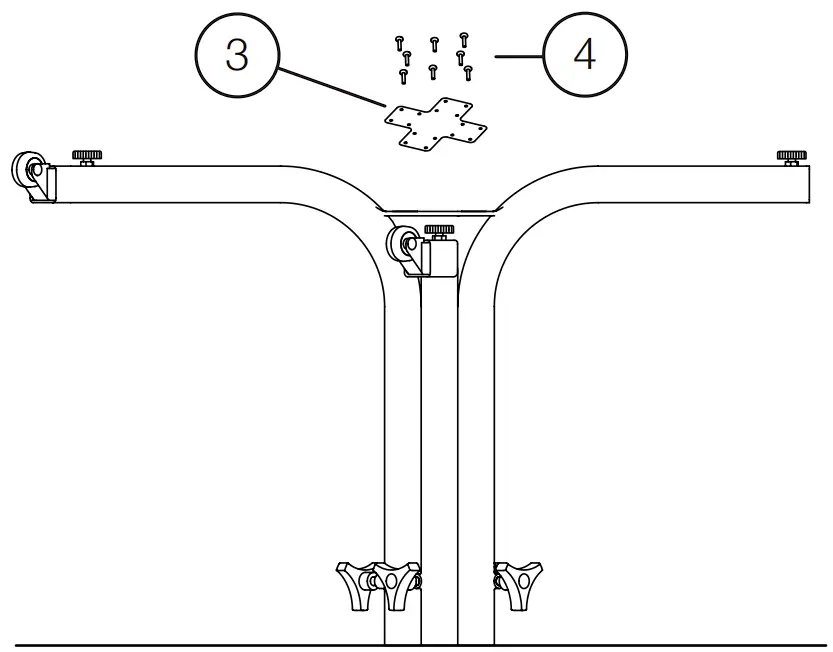 3

4