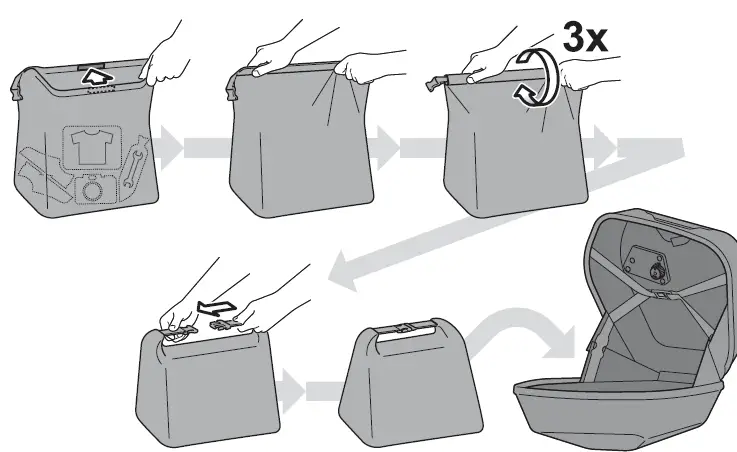 3x