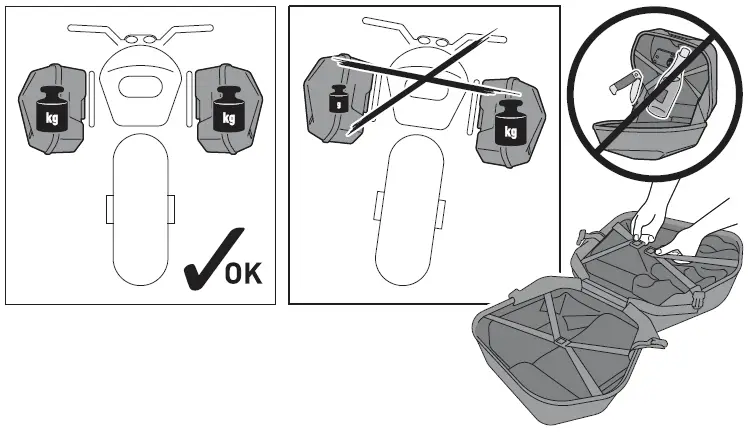 kg
kg
OK
g
kg