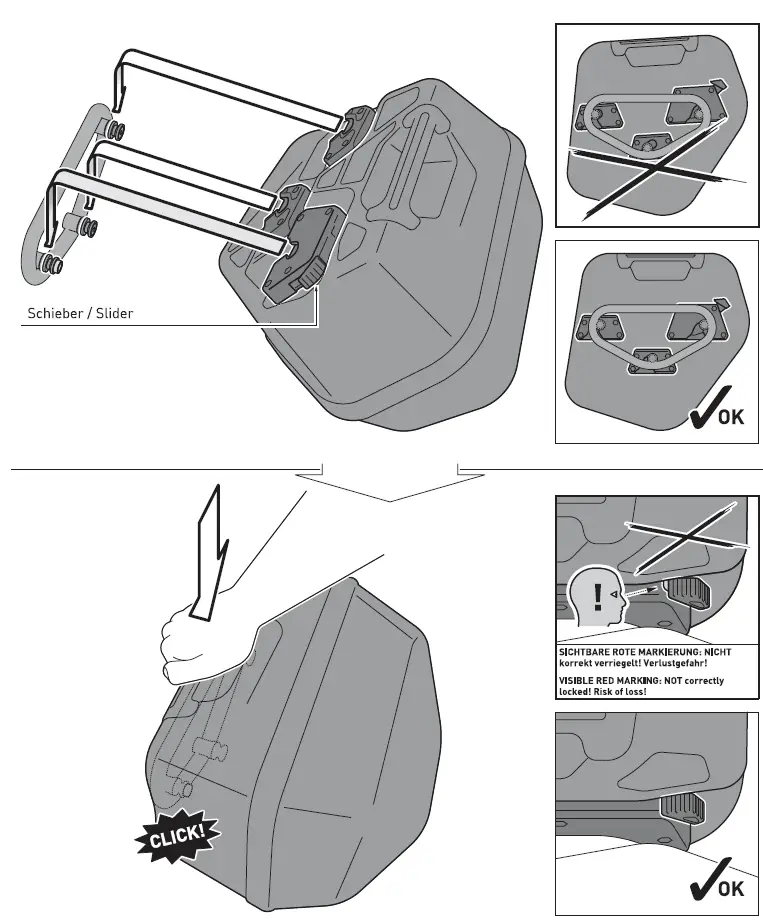 Schieber / Slider

OK

CLICK!

!

SICHTBARE ROTE MARKIERUNG: NICHT korrekt verriegelt! Verlustgefahr!

VISIBLE RED MARKING: NOT correctly locked! Risk of loss!

OK