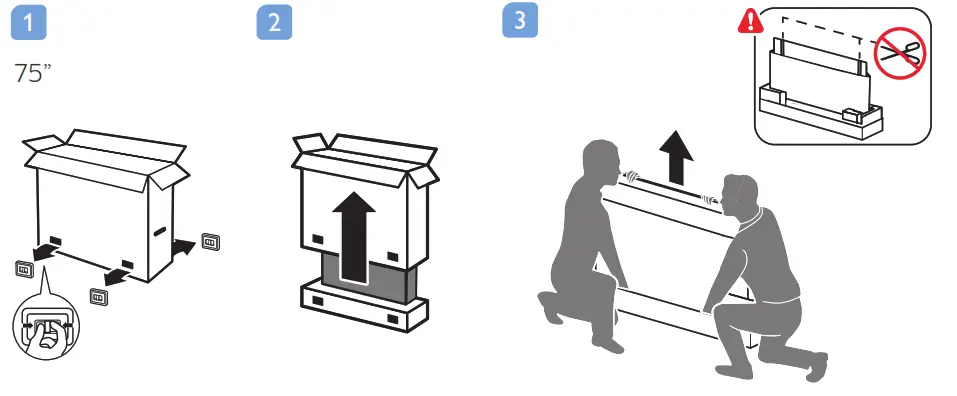 1

75”

2

3