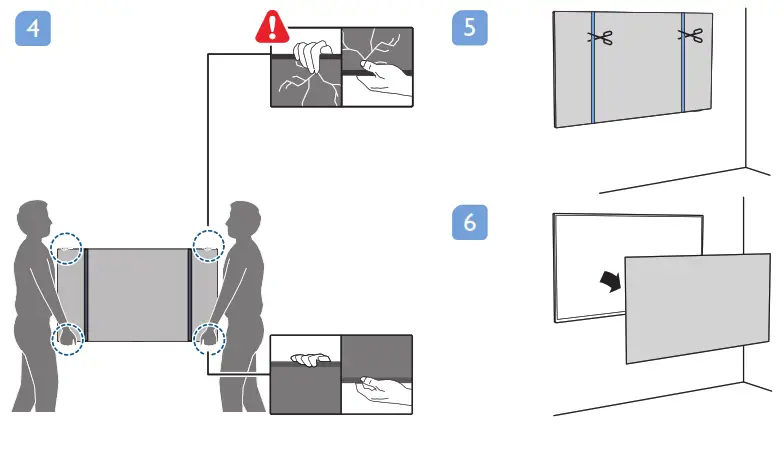 4

5

6