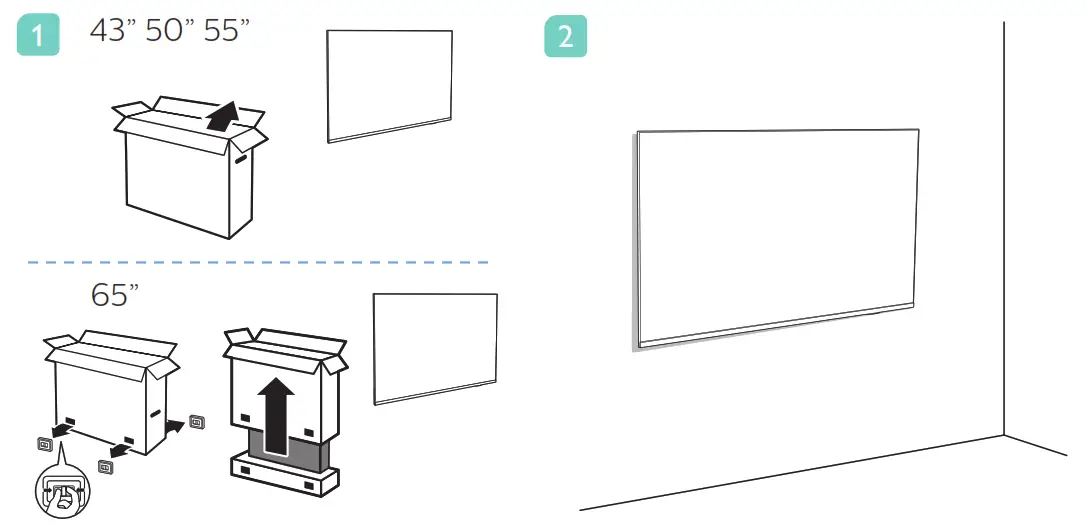 1 43" 50" 55"

65"

2