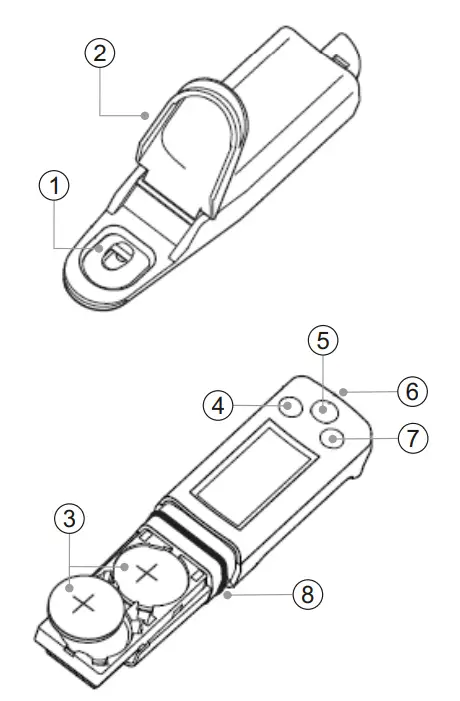 2
1
5
4
6
7
3
8