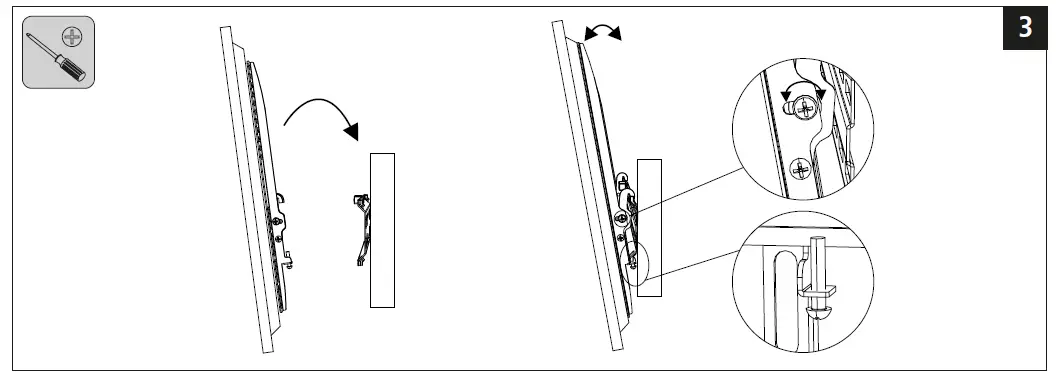 3