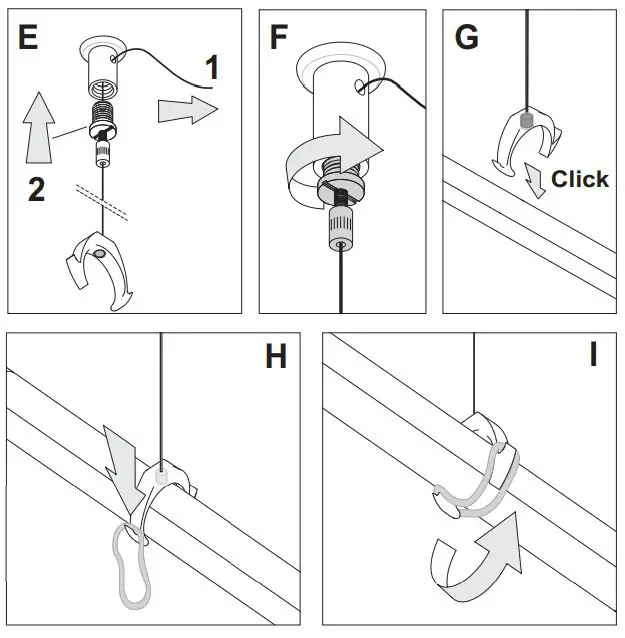 E

1

2

F

G

Click

H

I