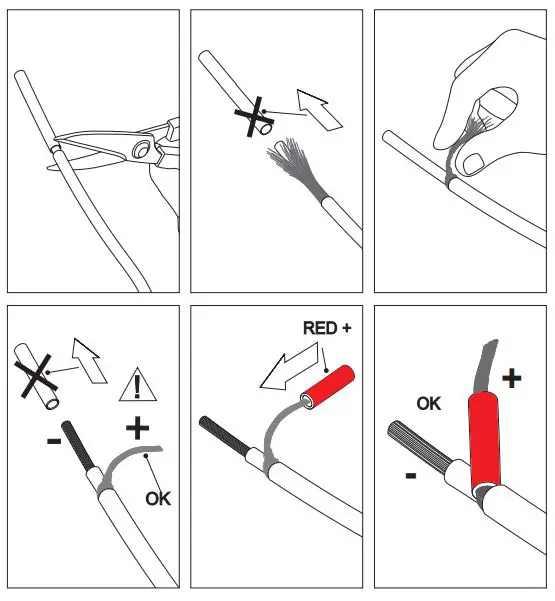 !

-

+

OK

RED +

OK

+

-