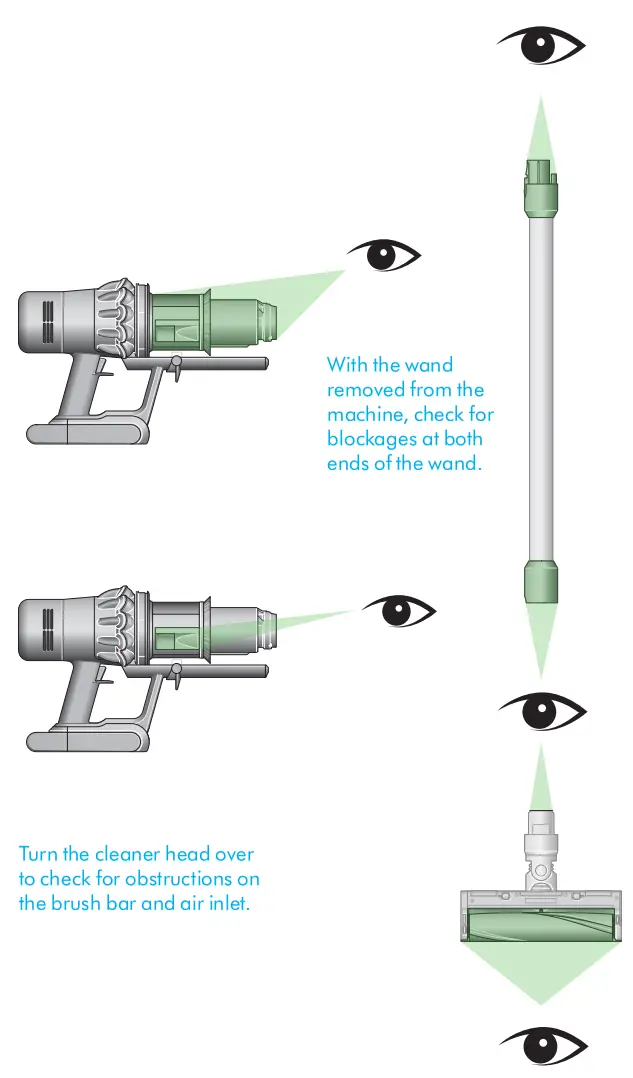 With the wand removed from the machine, check for blockages at both ends of the wand.

Turn the cleaner head over to check for obstructions on the brush bar and air inlet.