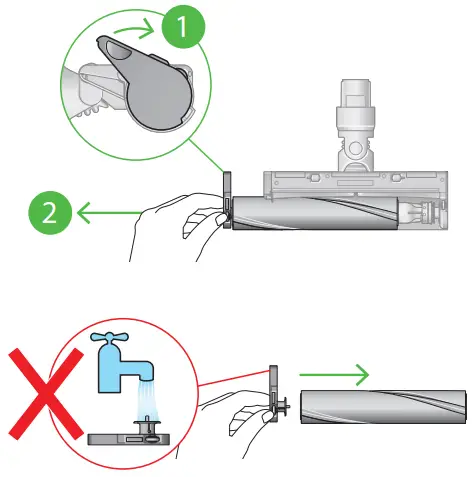 1

2