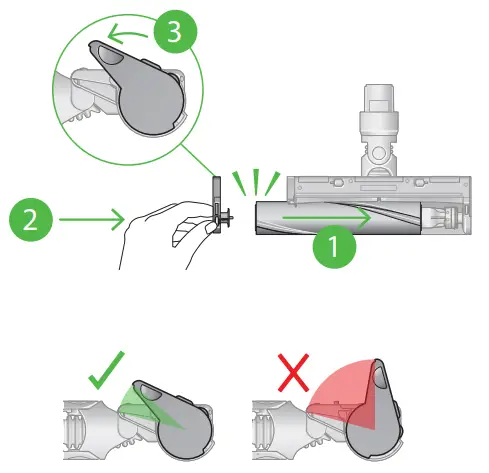 3

2

1