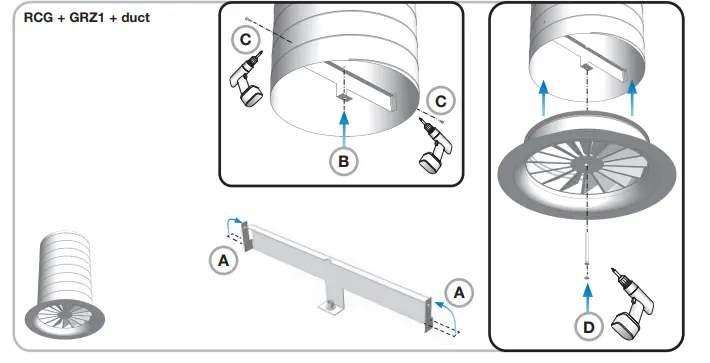 RCG + GRZ1 + duct

C

C

B

A

A

D