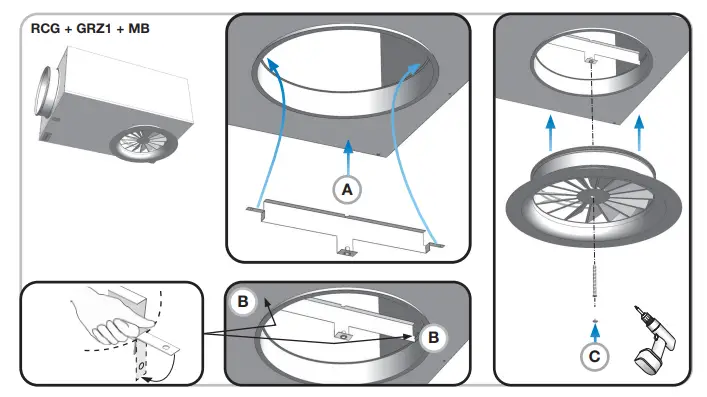 RCG + GRZ1 + MB

A

B

B

C