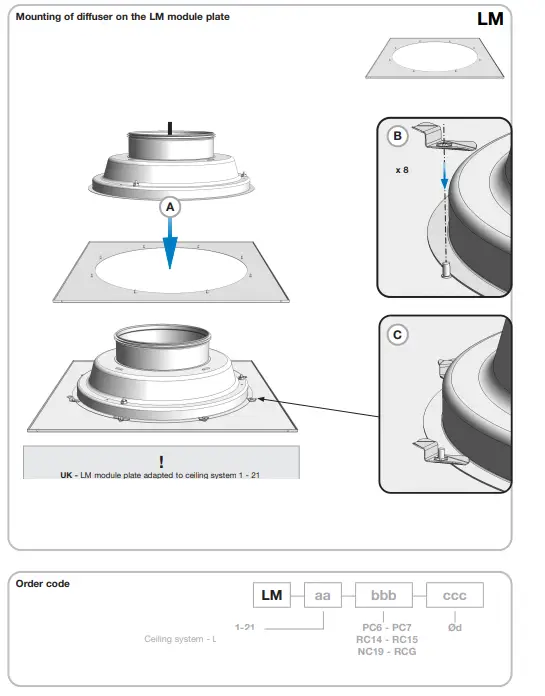 Mounting of diffuser on the LM module plate

LM

A

B

x 8

C

!
UK - LM module plate adapted to ceiling system 1 - 21

Order code

LM aa bbb ccc

1-21

Ceiling system - L

PC6 - PC7
RC14 - RC15
NC19 - RCG

Ød