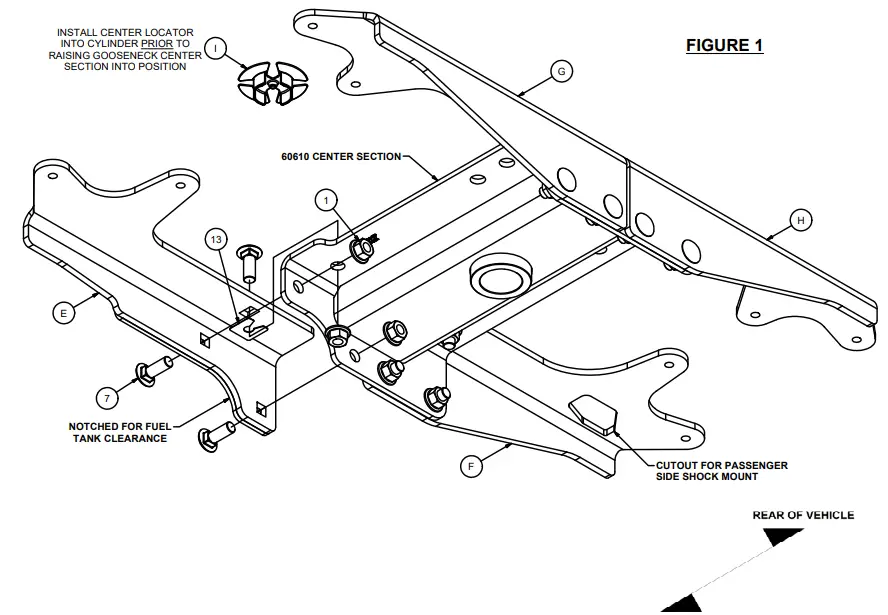 INSTALL CENTER LOCATOR INTO CYLINDER PRIOR TO RAISING GOOSENECK CENTER SECTION INTO POSITION

I

FIGURE 1

G

60610 CENTER SECTION

H

1

13

E

7

NOTCHED FOR FUEL TANK CLEARANCE

F

CUTOUT FOR PASSENGER SIDE SHOCK MOUNT

REAR OF VEHICLE